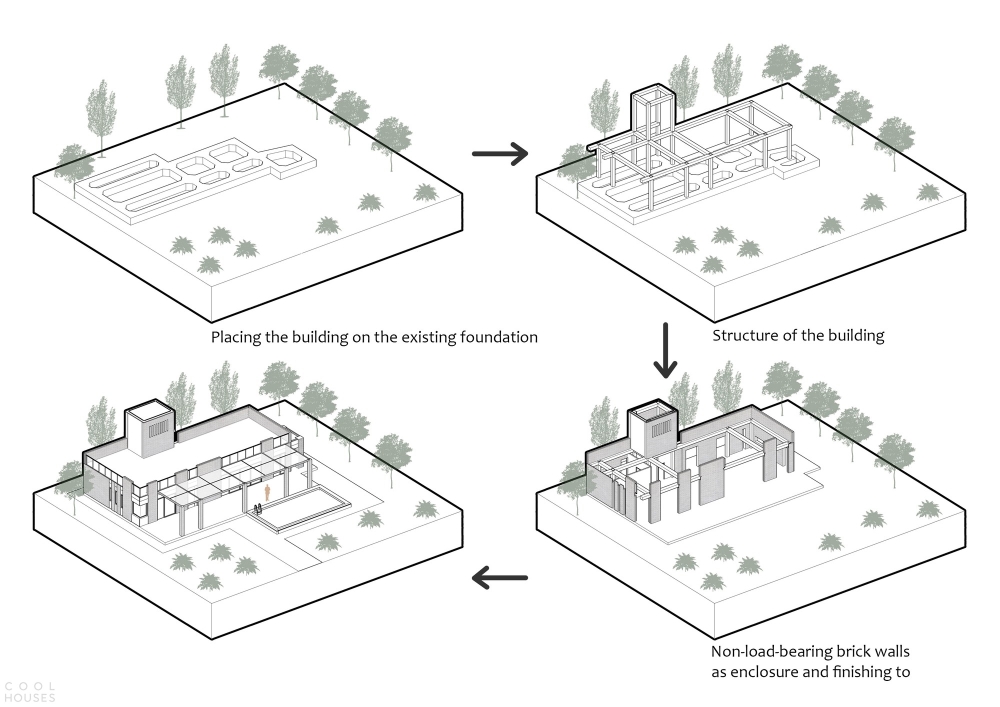 Placing the building on the existing foundation

Structure of the building

Non-load-bearing brick walls as enclosure and finishing to

COOL HOUSES