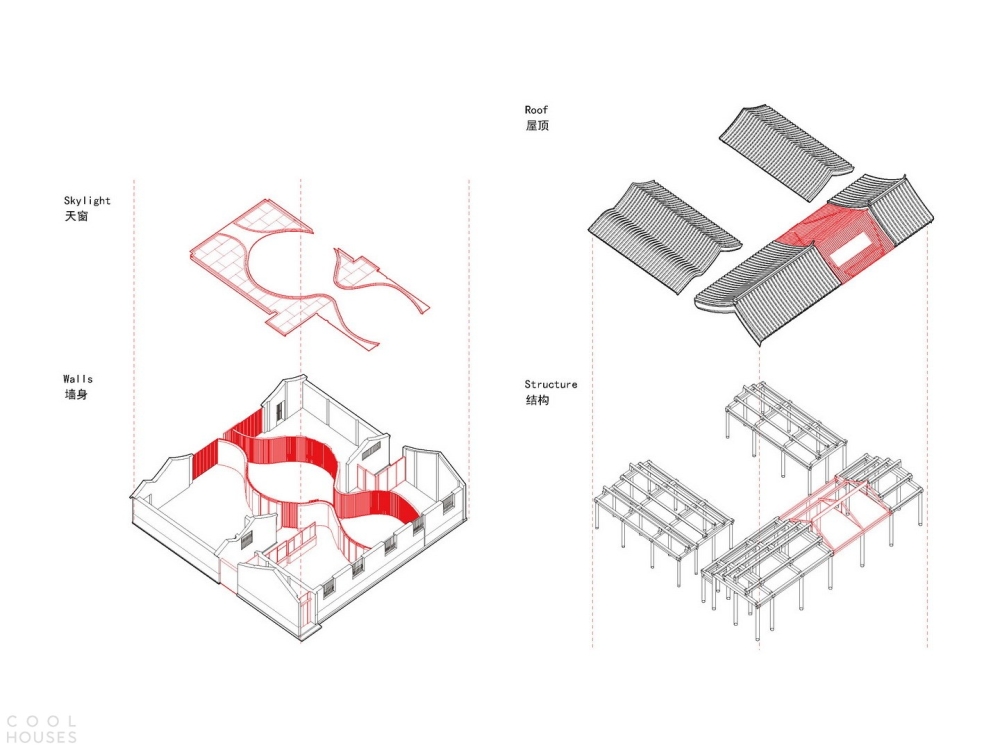 Skylight
天窗

Walls
墙身

Roof
屋顶

Structure
结构

COOL
HOUSES